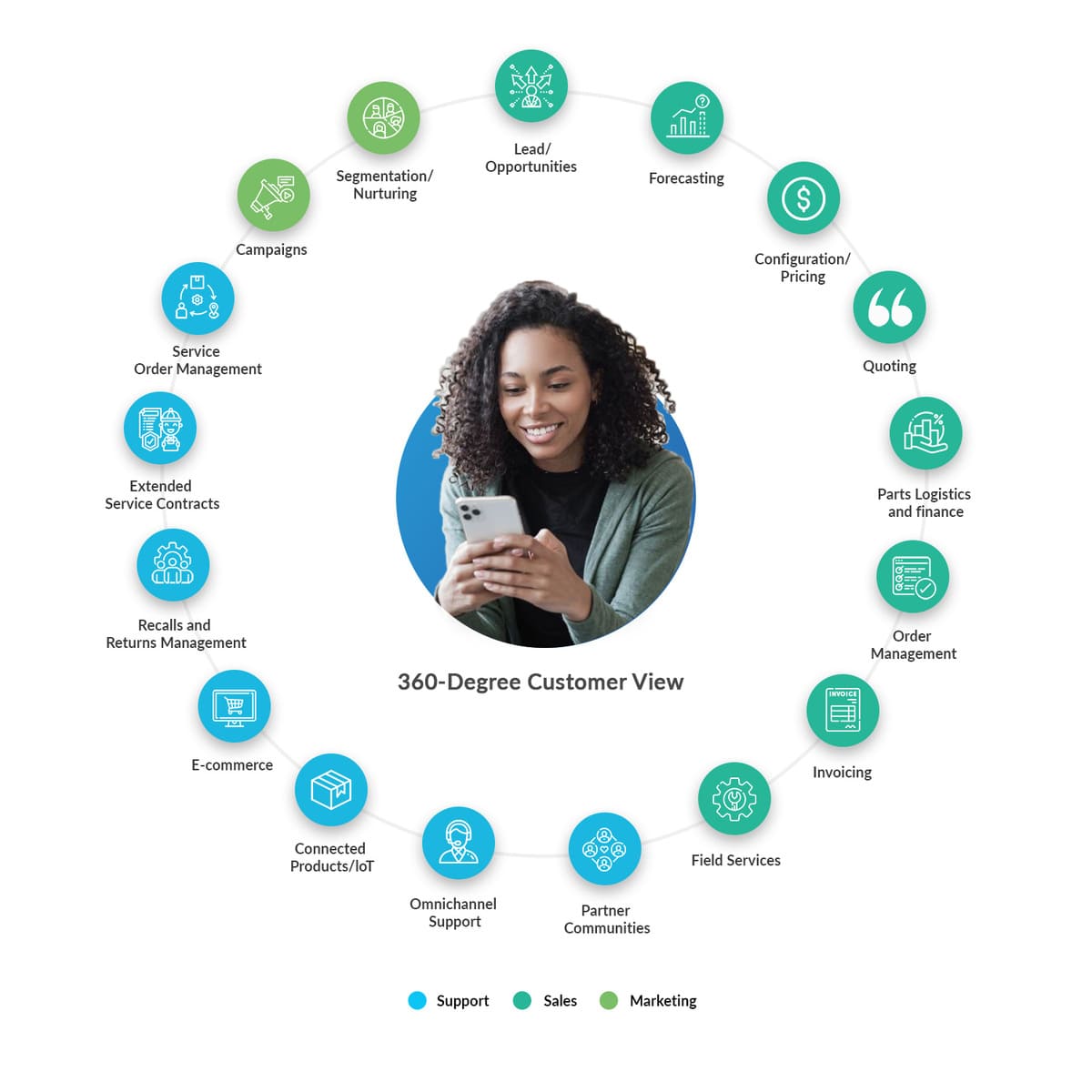 Lead/ Opportunities

Forecasting

Configuration/ Pricing

Quoting

Parts Logistics and finance

Order Management

INVOICE

Invoicing

Field Services

Partner Communities

Omnichannel Support

Connected Products/IoT

E-commerce

Recalls and Returns Management

Extended Service Contracts

Service Order Management

Campaigns

Segmentation/ Nurturing

360-Degree Customer View

Support Sales Marketing