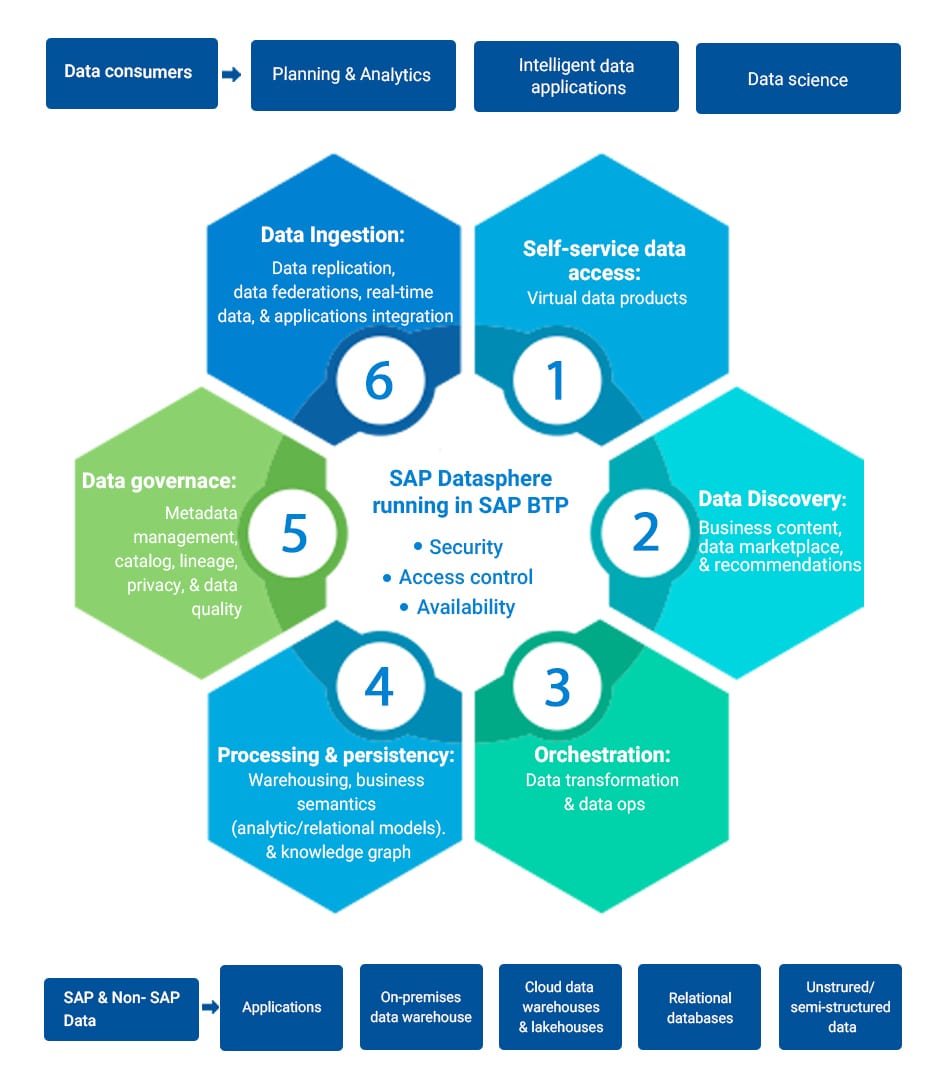 Data consumers

Planning & Analytics

Intelligent data applications

Data science

Data Ingestion:
Data replication, data federations, real-time data, & applications integration

6

Self-service data access:
Virtual data products

1

Data governace:
Metadata management, catalog, lineage, privacy, & data quality

5

SAP Datasphere running in SAP BTP
• Security
• Access control
• Availability

2

Data Discovery:
Business content, data marketplace, & recommendations

4

3

Processing & persistency:
Warehousing, business semantics (analytic/relational models). & knowledge graph

Orchestration:
Data transformation & data ops

SAP & Non- SAP Data

Applications

On-premises data warehouse

Cloud data warehouses & lakehouses

Relational databases

Unstrured/ semi-structured data