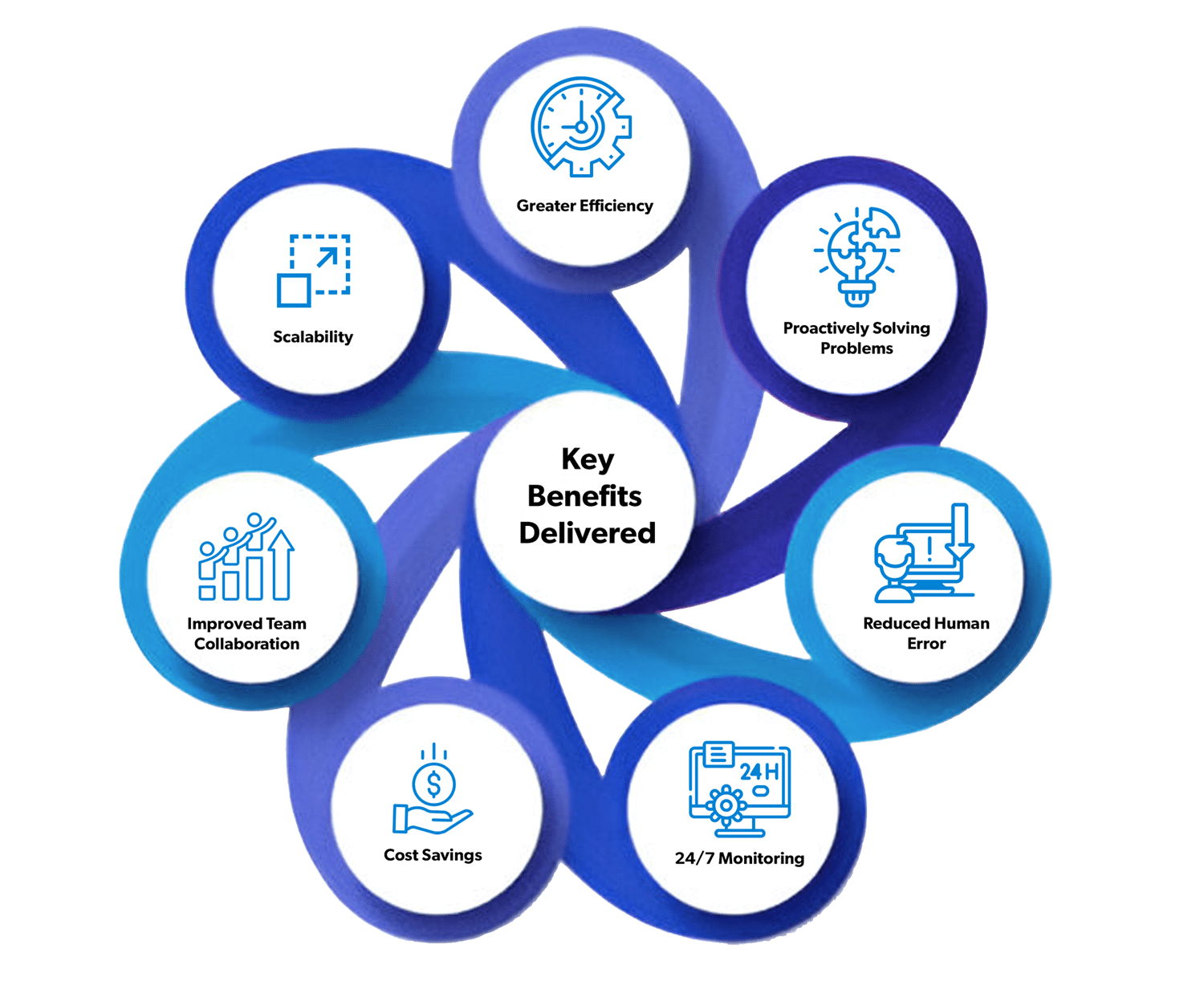 Key Benefits Delivered

Greater Efficiency

Proactively Solving Problems

Reduced Human Error

24H

24/7 Monitoring

Cost Savings

Improved Team Collaboration

Scalability