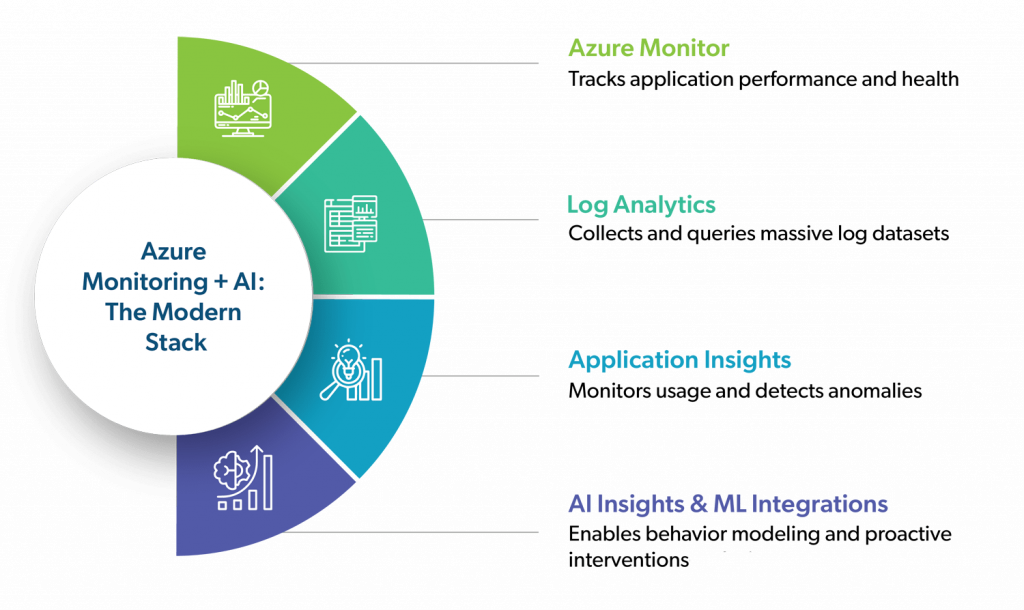 Azure Monitoring + AI: The Modern Stack

Azure Monitor
Tracks application performance and health

Log Analytics
Collects and queries massive log datasets

Application Insights
Monitors usage and detects anomalies

AI Insights & ML Integrations
Enables behavior modeling and proactive interventions