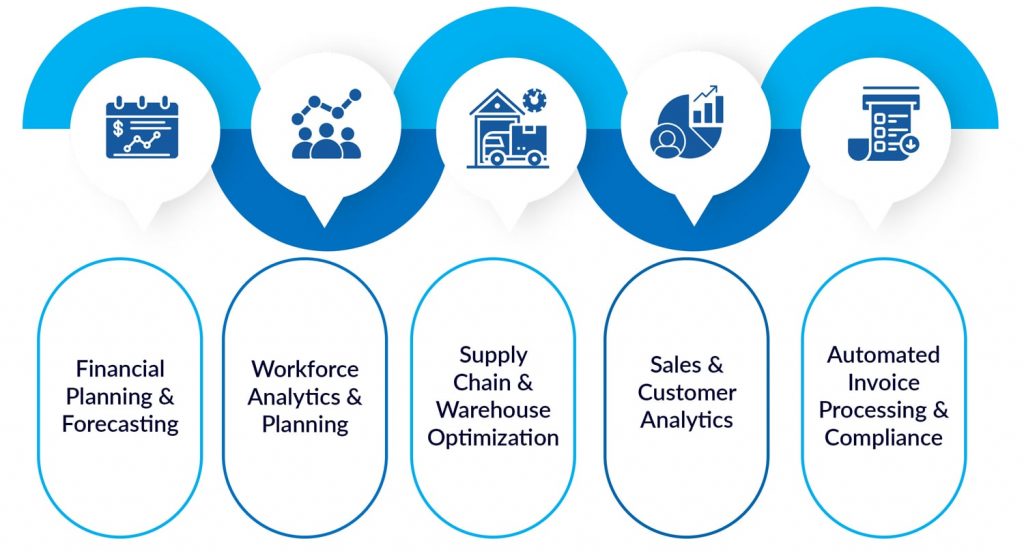 Financial Planning & Forecasting

Workforce Analytics & Planning

Supply Chain & Warehouse Optimization

Sales & Customer Analytics

Automated Invoice Processing & Compliance