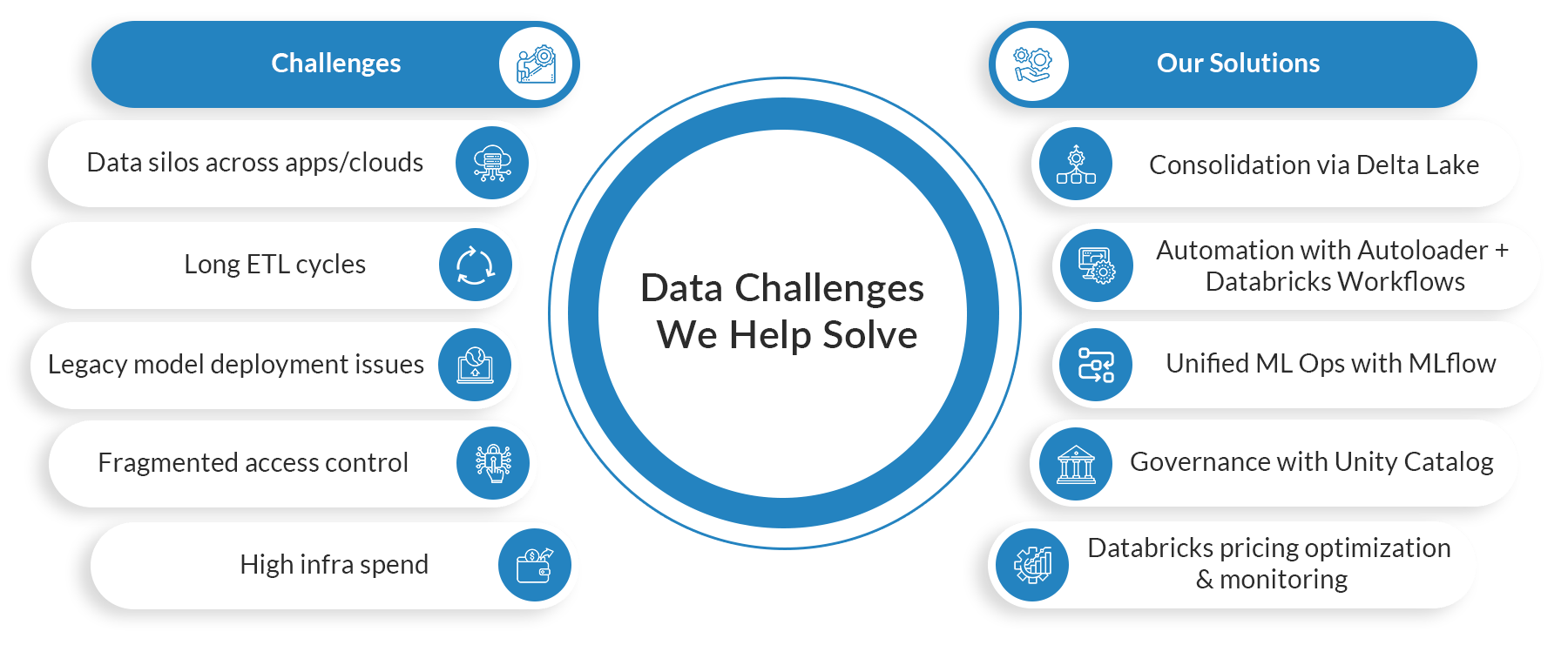 Challenges

Data silos across apps/clouds

Long ETL cycles

Legacy model deployment issues

Fragmented access control

High infra spend

Data Challenges We Help Solve

Our Solutions

Consolidation via Delta Lake

Automation with Autoloader + Databricks Workflows

Unified ML Ops with MLflow

Governance with Unity Catalog

Databricks pricing optimization & monitoring