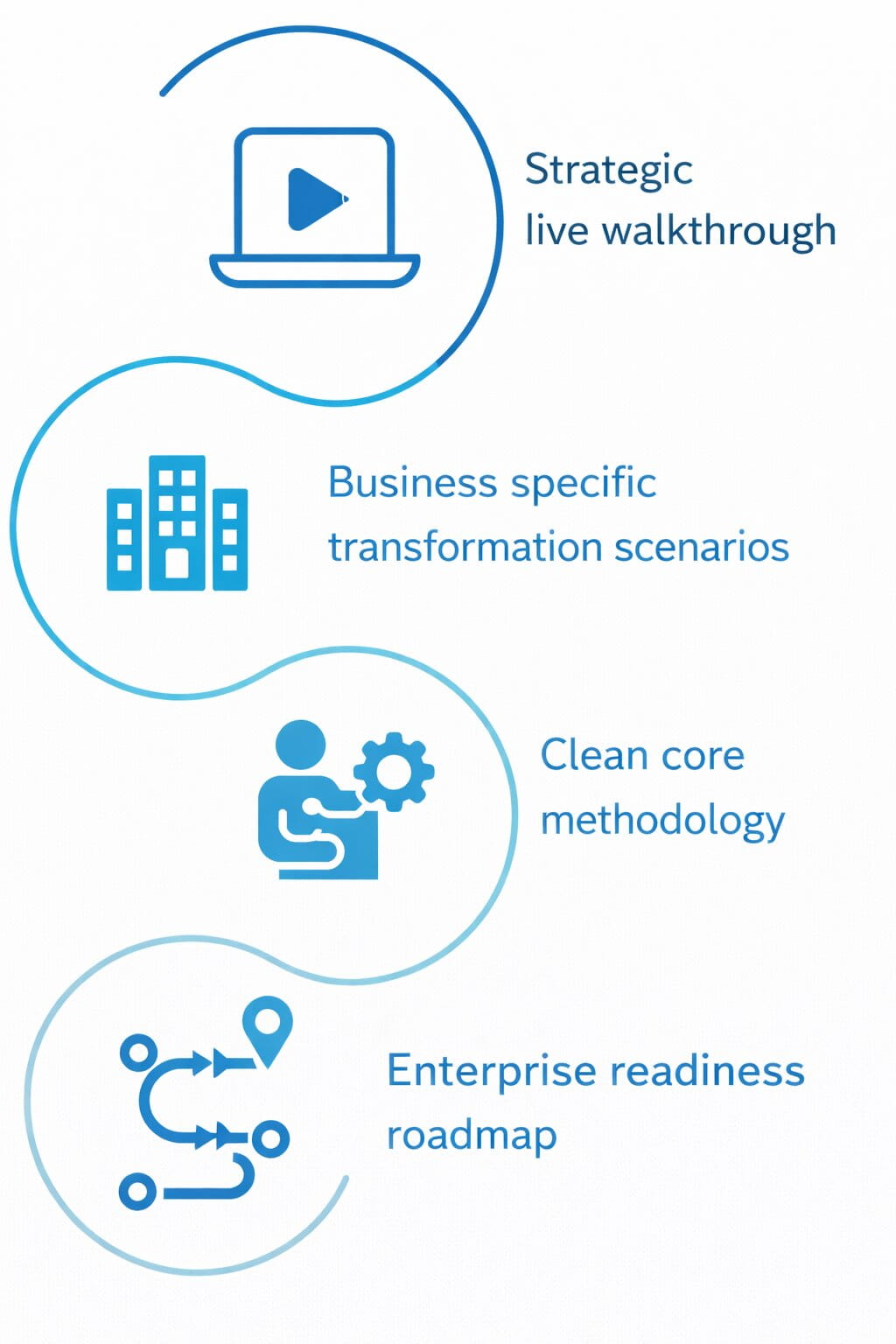 Strategic
live walkthrough

Business specific
transformation scenarios

Clean core
methodology

Enterprise readiness
roadmap